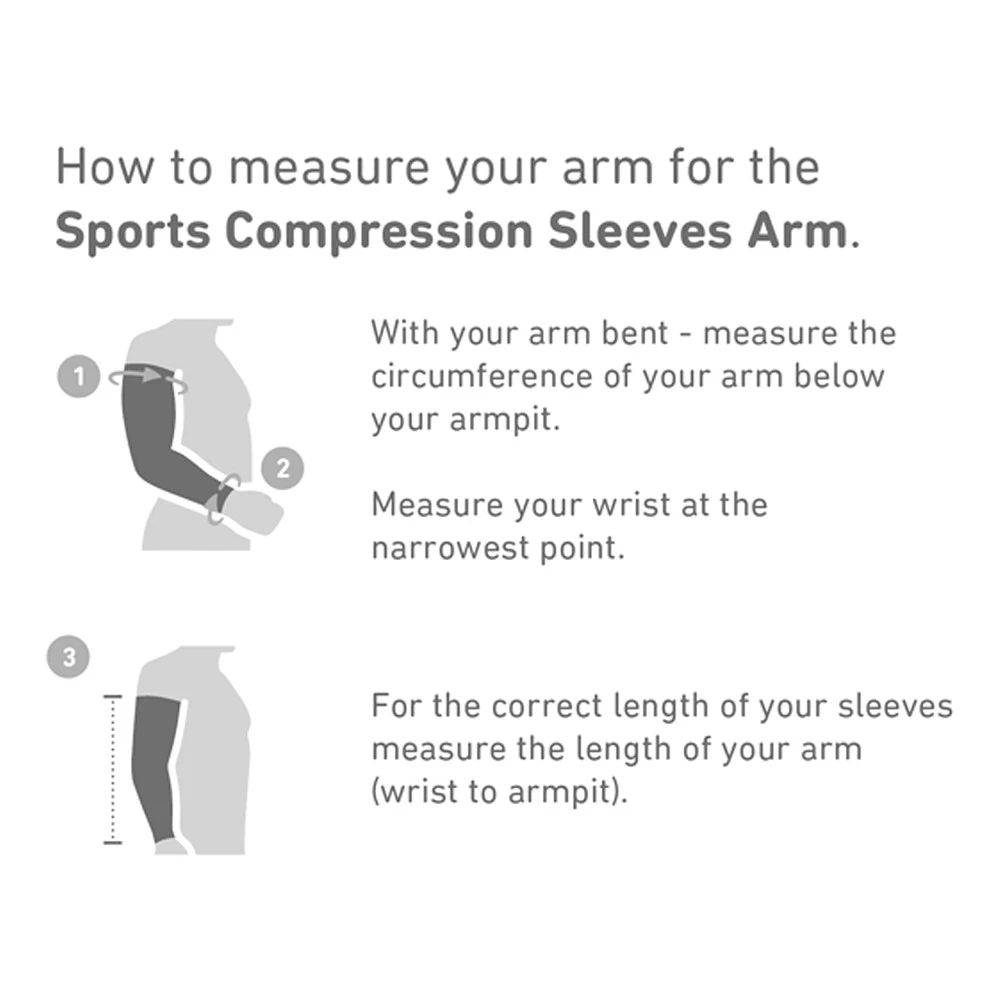 How to measure your arm for the **Sports Compression Sleeves Arm**.

1

2

With your arm bent - measure the circumference of your arm below your armpit.

Measure your wrist at the narrowest point.

3

For the correct length of your sleeves measure the length of your arm (wrist to armpit).